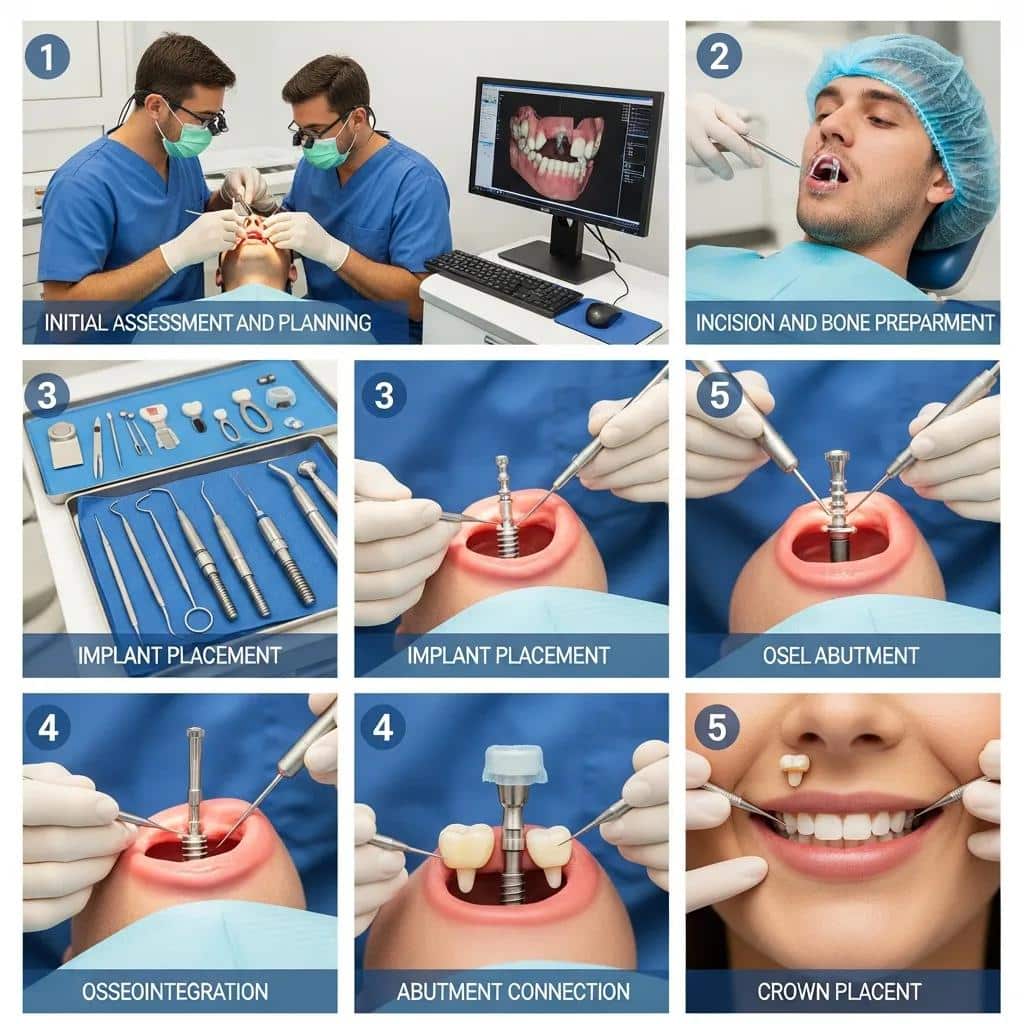 1
INITIAL ASSESSMENT AND PLANNING

2
INCISION AND BONE PREPARMENT

3
IMPLANT PLACEMENT

3
IMPLANT PLACEMENT

5
OSEL ABUTMENT

4
OSSEOINTEGRATION

4
ABUTMENT CONNECTION

5
CROWN PLACENT