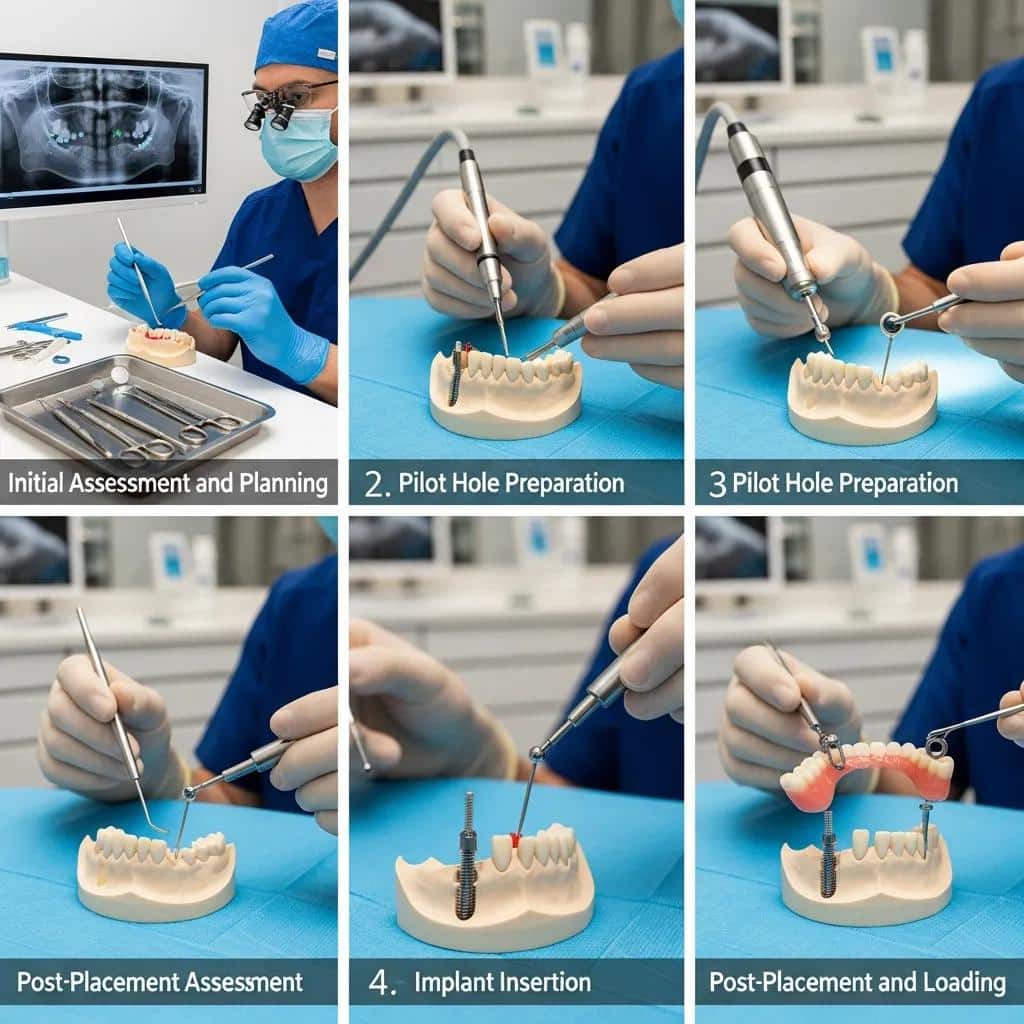 Initial Assessment and Planning

2. Pilot Hole Preparation

3 Pilot Hole Preparation

Post-Placement Assessment

4. Implant Insertion

Post-Placement and Loading